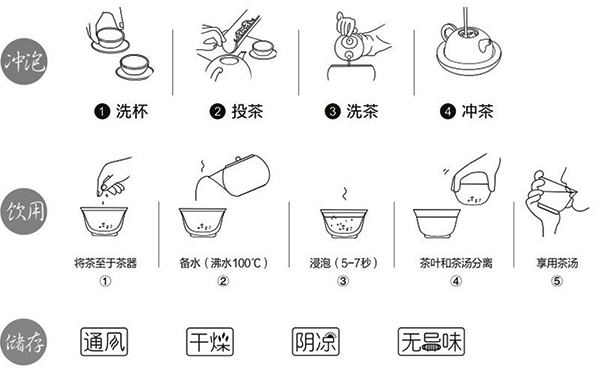 冲泡

❶ 洗杯
❷ 投茶
❸ 洗茶
❹ 冲茶

饮用

将茶至于茶器
①
备水（沸水100℃）
②
浸泡（5-7秒）
③
茶叶和茶汤分离
④
享用茶汤
⑤

储存

通风
干燥
阴凉
无异味